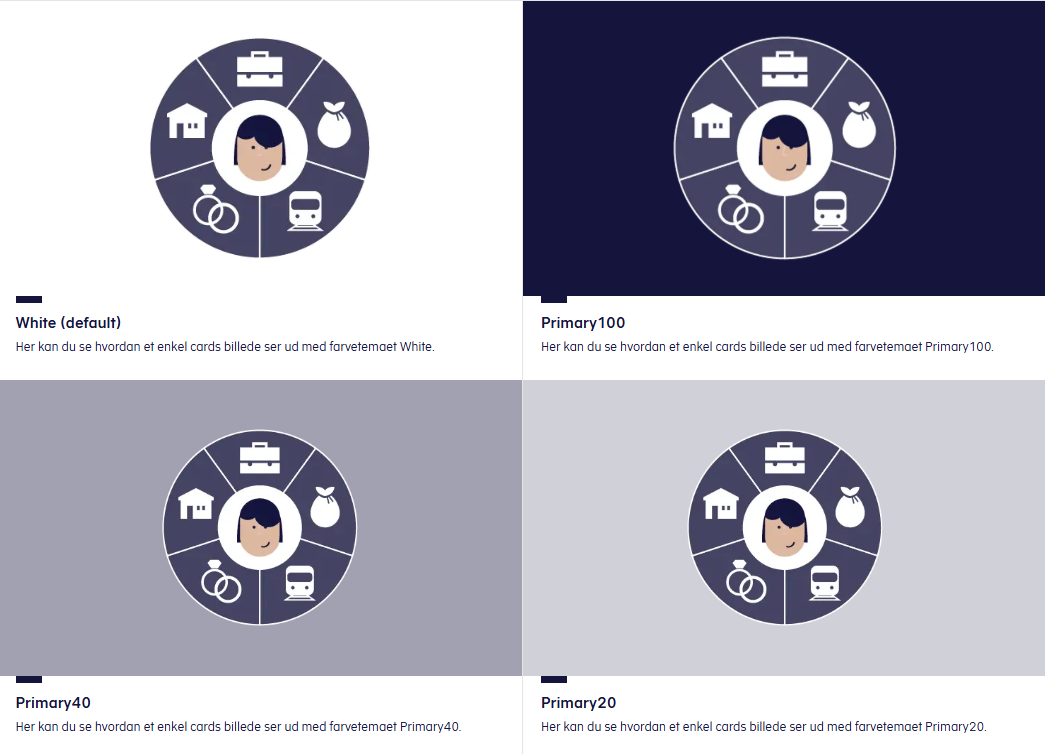 White (default)
Her kan du se hvordan et enkel cards billede ser ud med farvetemaet White.

Primary100
Her kan du se hvordan et enkel cards billede ser ud med farvetemaet Primary100.

Primary40
Her kan du se hvordan et enkel cards billede ser ud med farvetemaet Primary40.

Primary20
Her kan du se hvordan et enkel cards billede ser ud med farvetemaet Primary20.